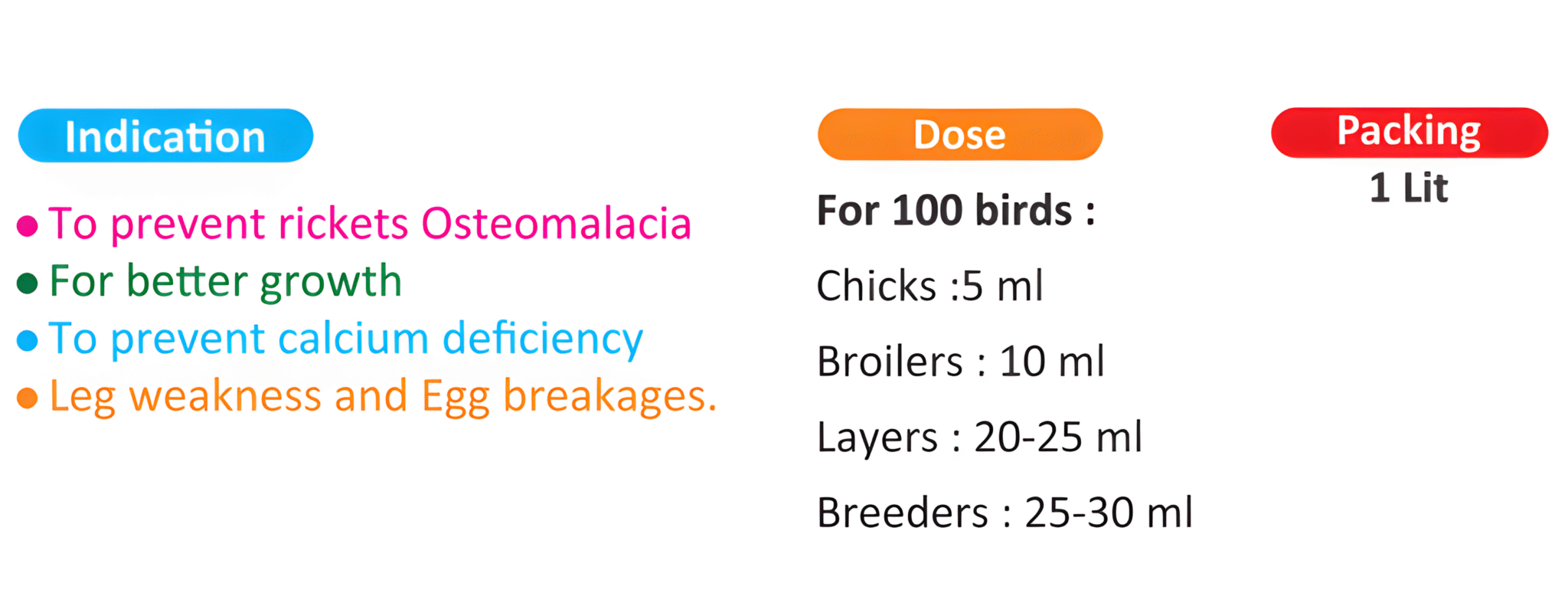 Indication

• To prevent rickets Osteomalacia
• For better growth
• To prevent calcium deficiency
• Leg weakness and Egg breakages.

Dose

For 100 birds :

Chicks :5 ml

Broilers : 10 ml

Layers : 20-25 ml

Breeders : 25-30 ml

Packing

1 Lit